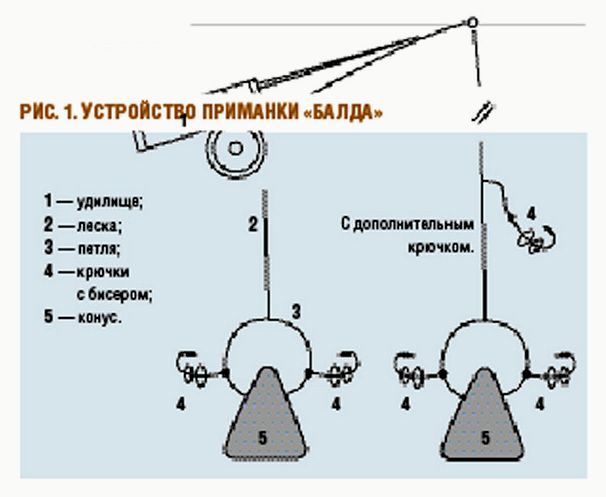 РИС. 1. УСТРОЙСТВО ПРИМАНКИ «БАЛДА»

1

1 — удилище;
2 — леска;
3 — петля;
4 — крючки с бисером;
5 — конус.

2

3

4

4

5

С дополнительным крючком.

4

4

4

5